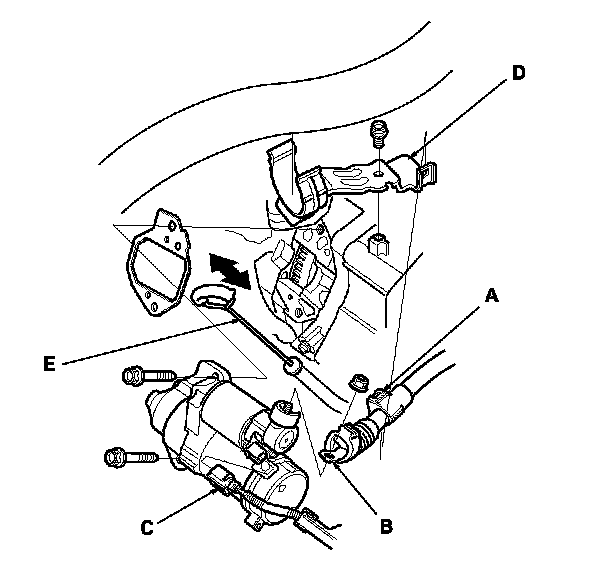 D

A

E

C

B