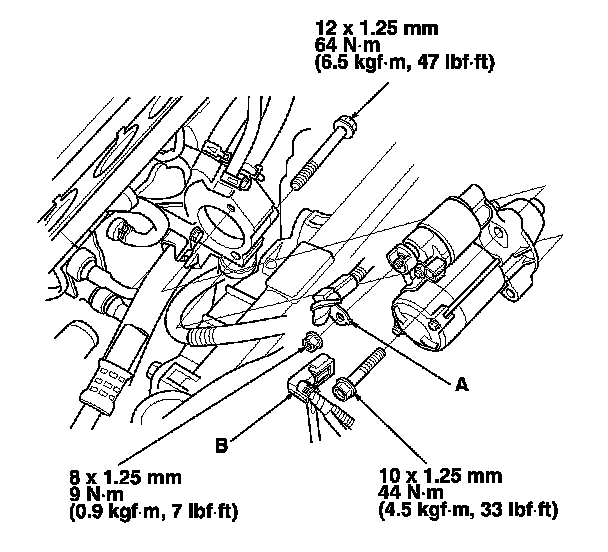 12 x 1.25 mm
64 N·m
(6.5 kgf·m, 47 lbf·ft)

A

B

8 x 1.25 mm
9 N·m
(0.9 kgf·m, 7 lbf·ft)

10 x 1.25 mm
44 N·m
(4.5 kgf·m, 33 lbf·ft)