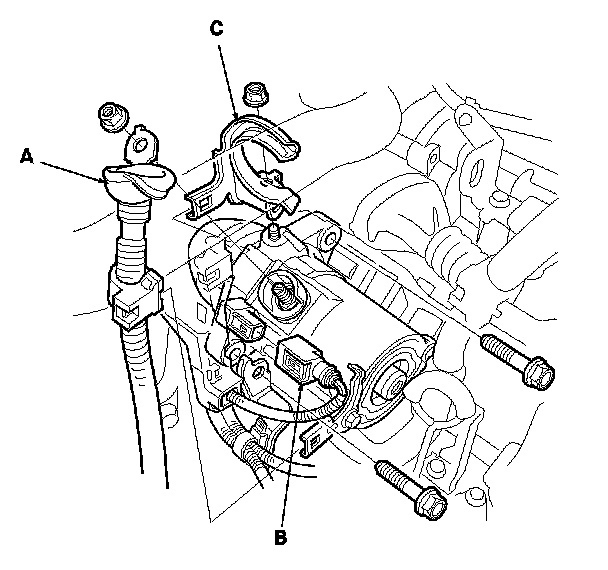 C

A

B