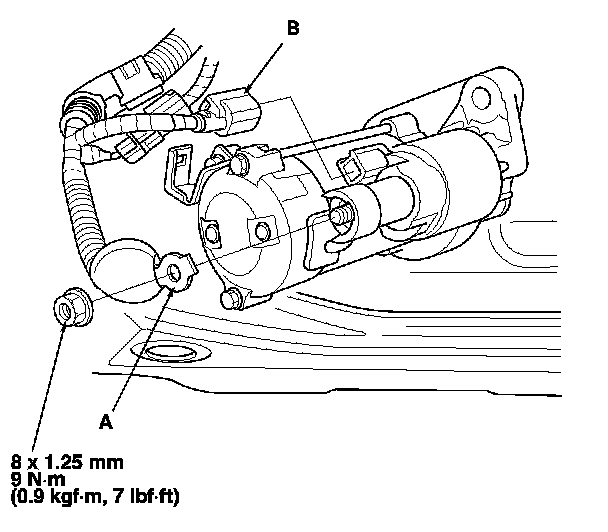 B

A

8 x 1.25 mm
9 N·m
(0.9 kgf·m, 7 lbf·ft)