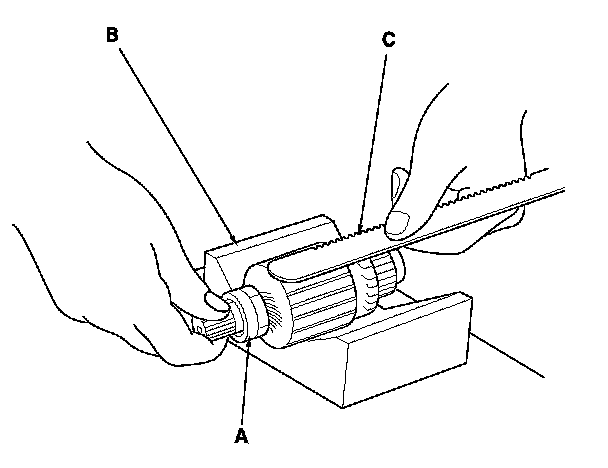 B
C
A