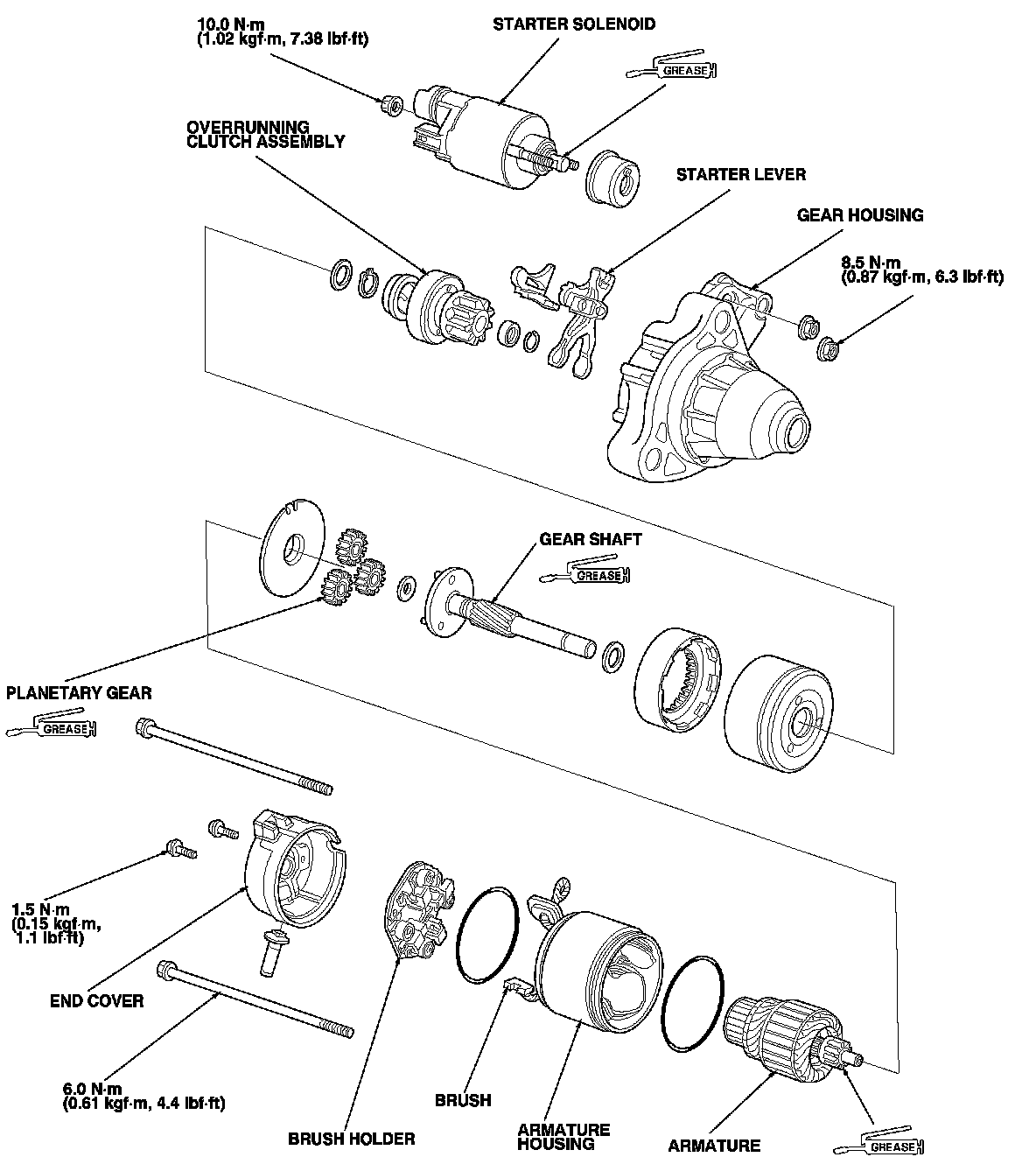 10.0 N·m
(1.02 kgf·m, 7.38 lbf·ft)

STARTER SOLENOID

GREASE

OVERRUNNING
CLUTCH ASSEMBLY

STARTER LEVER

GEAR HOUSING

8.5 N·m
(0.87 kgf·m, 6.3 lbf·ft)

GEAR SHAFT

GREASE

PLANETARY GEAR

GREASE

1.5 N·m
(0.15 kgf·m,
1.1 lbf·ft)

END COVER

6.0 N·m
(0.61 kgf·m, 4.4 lbf·ft)

BRUSH HOLDER

BRUSH

ARMATURE
HOUSING

ARMATURE

GREASE