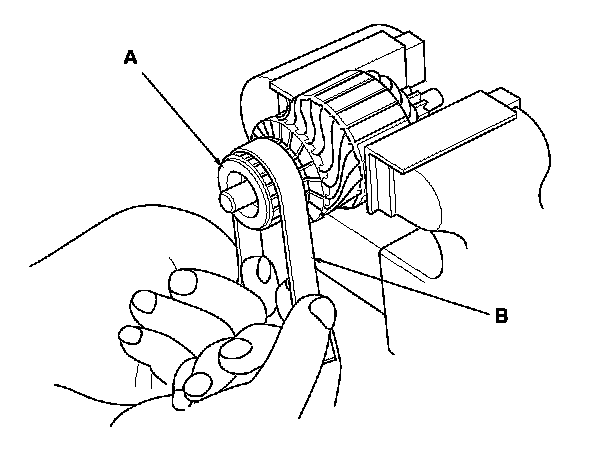 A

B