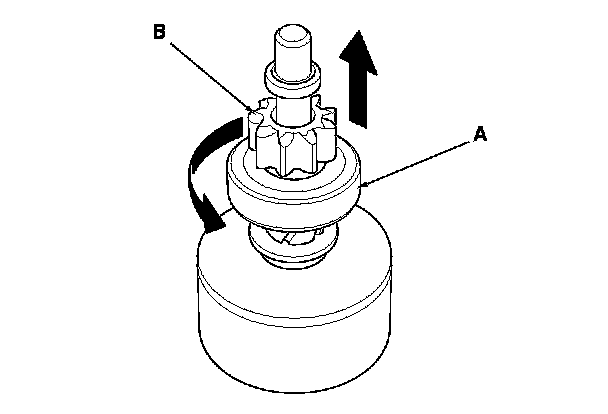 B
A