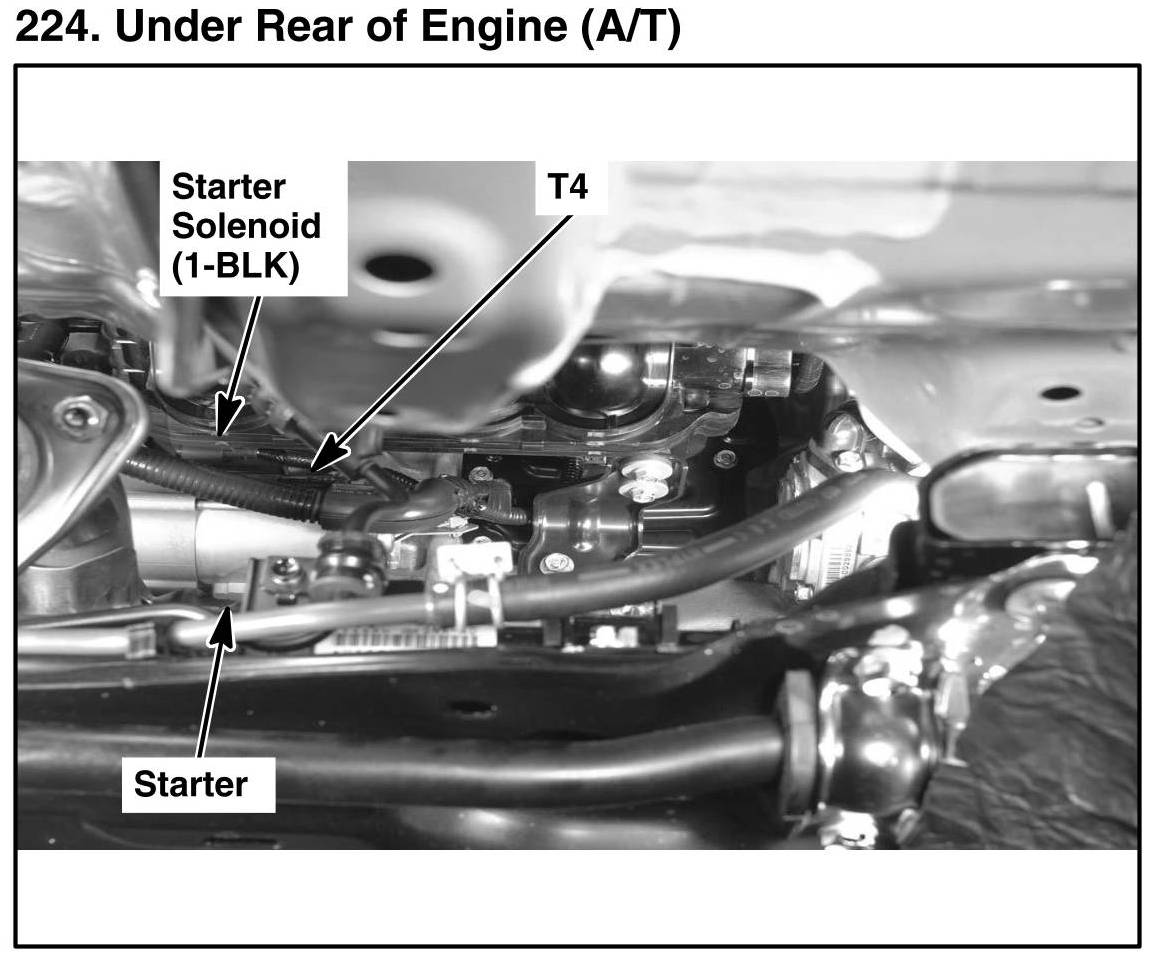 224. Under Rear of Engine (A/T)

Starter Solenoid (1-BLK)

T4

Starter