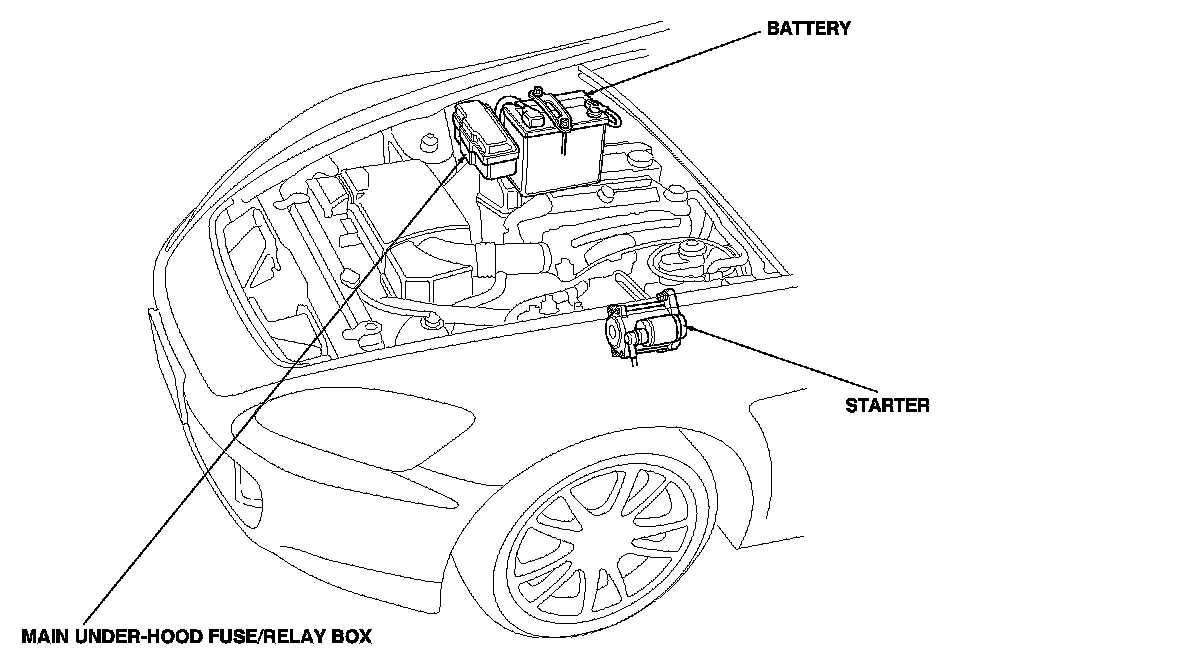 BATTERY

STARTER

MAIN UNDER-HOOD FUSE/RELAY BOX