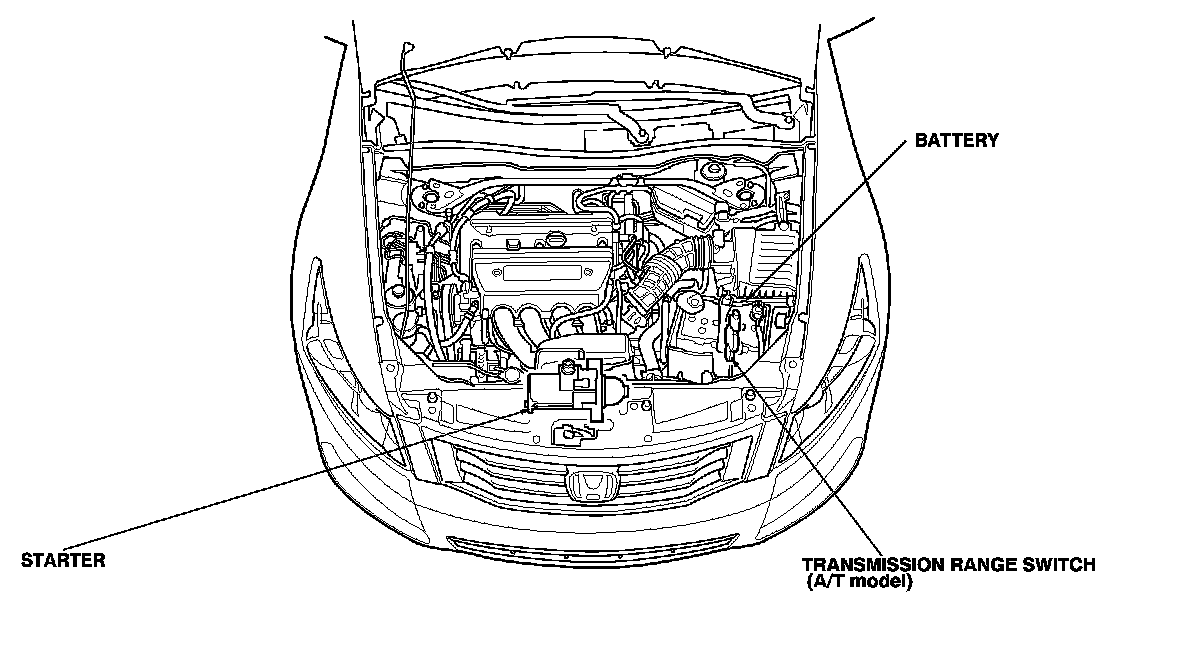 BATTERY

STARTER

TRANSMISSION RANGE SWITCH
(A/T model)