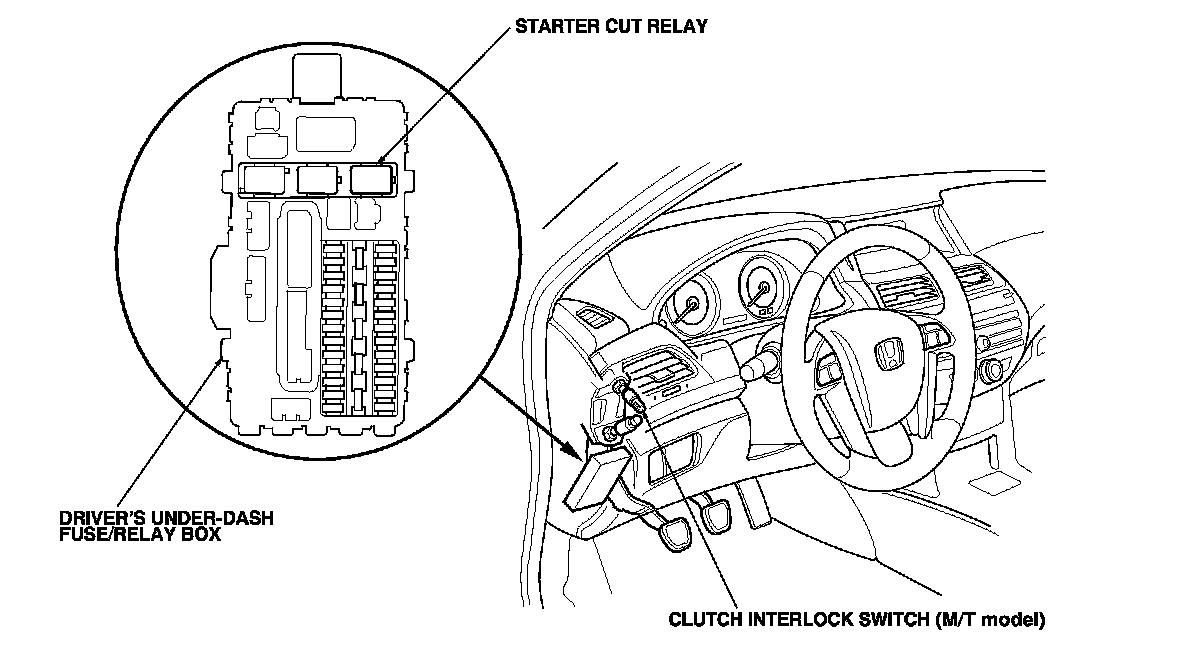 STARTER CUT RELAY

DRIVER'S UNDER-DASH FUSE/RELAY BOX

CLUTCH INTERLOCK SWITCH (M/T model)