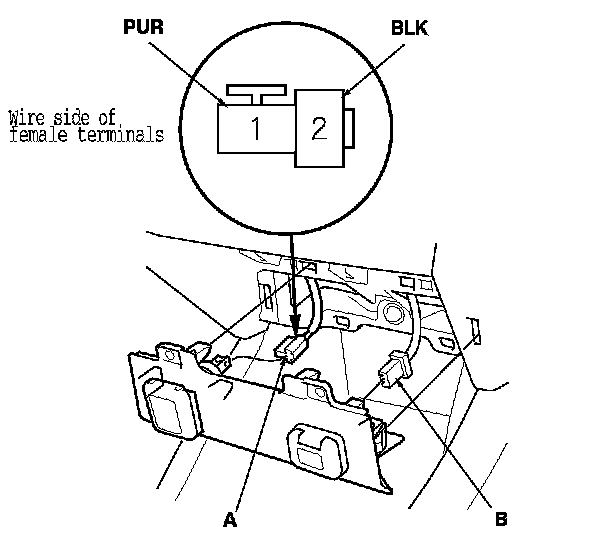 PUR
BLK
Wire side of female terminals
1
2
A
B