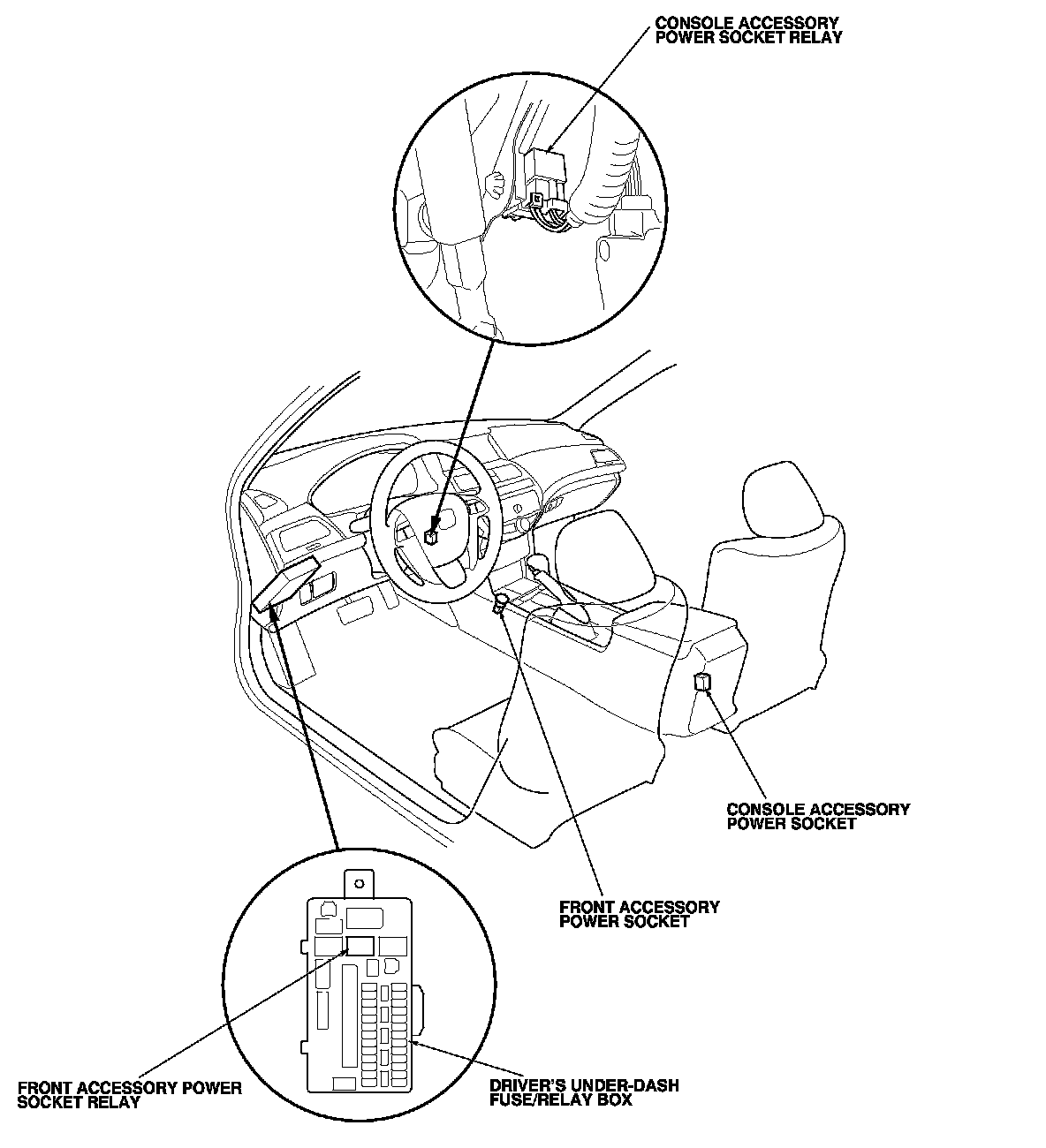 CONSOLE ACCESSORY
POWER SOCKET RELAY

CONSOLE ACCESSORY
POWER SOCKET

FRONT ACCESSORY
POWER SOCKET

FRONT ACCESSORY POWER
SOCKET RELAY

DRIVER'S UNDER-DASH
FUSE/RELAY BOX