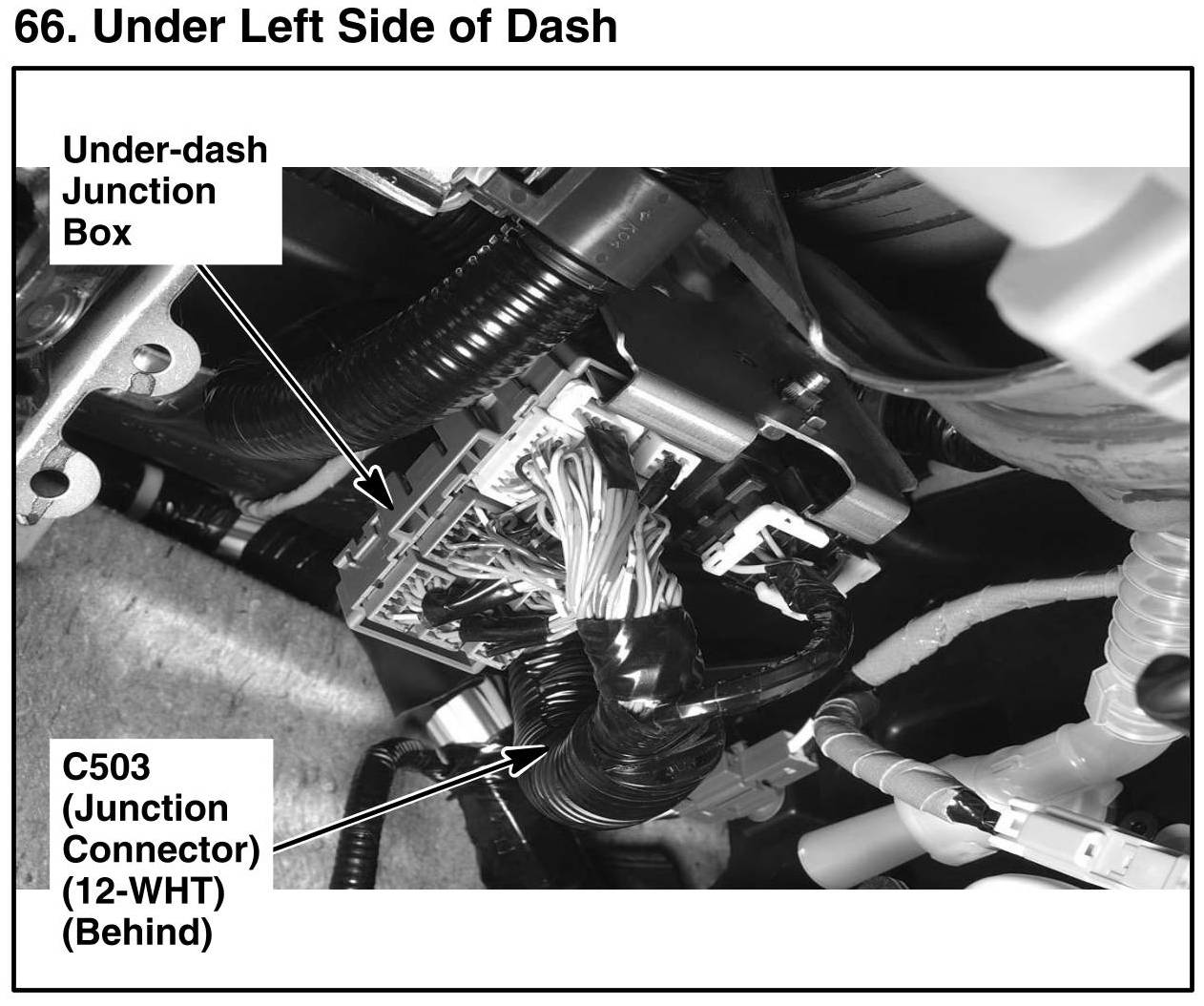 66. Under Left Side of Dash

Under-dash Junction Box

C503 (Junction Connector) (12-WHT) (Behind)