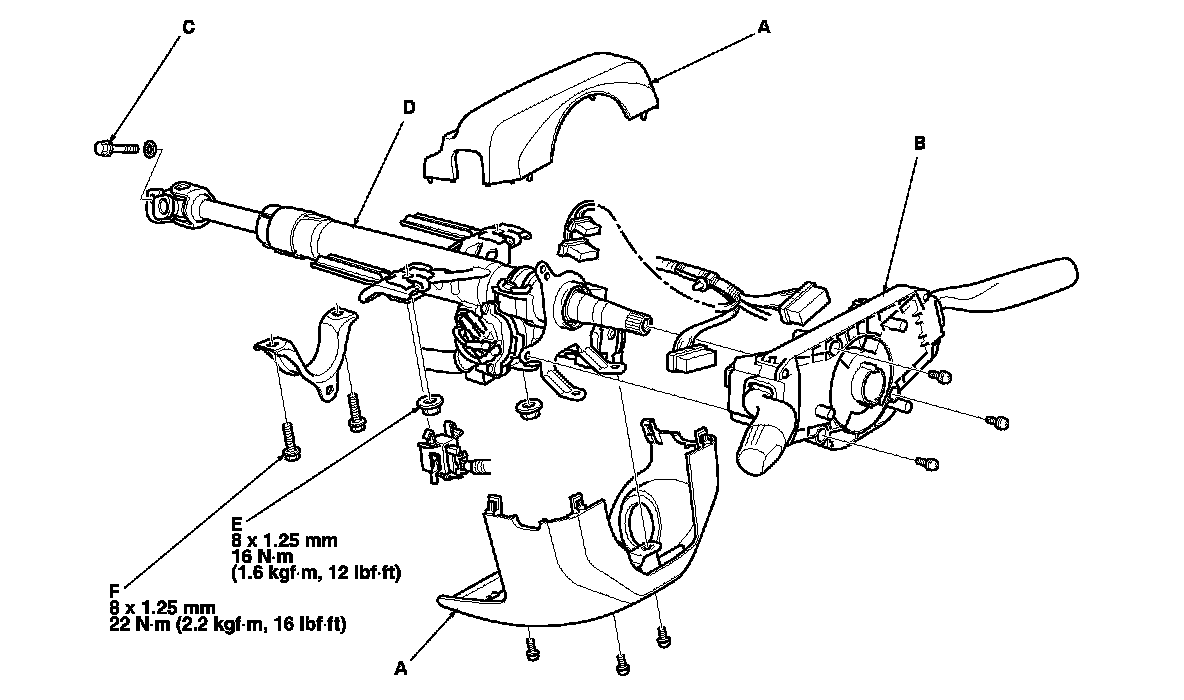 C

A

D

B

E
8 x 1.25 mm
16 N·m
(1.6 kgf·m, 12 lbf·ft)

F
8 x 1.25 mm
22 N·m (2.2 kgf·m, 16 lbf·ft)

A