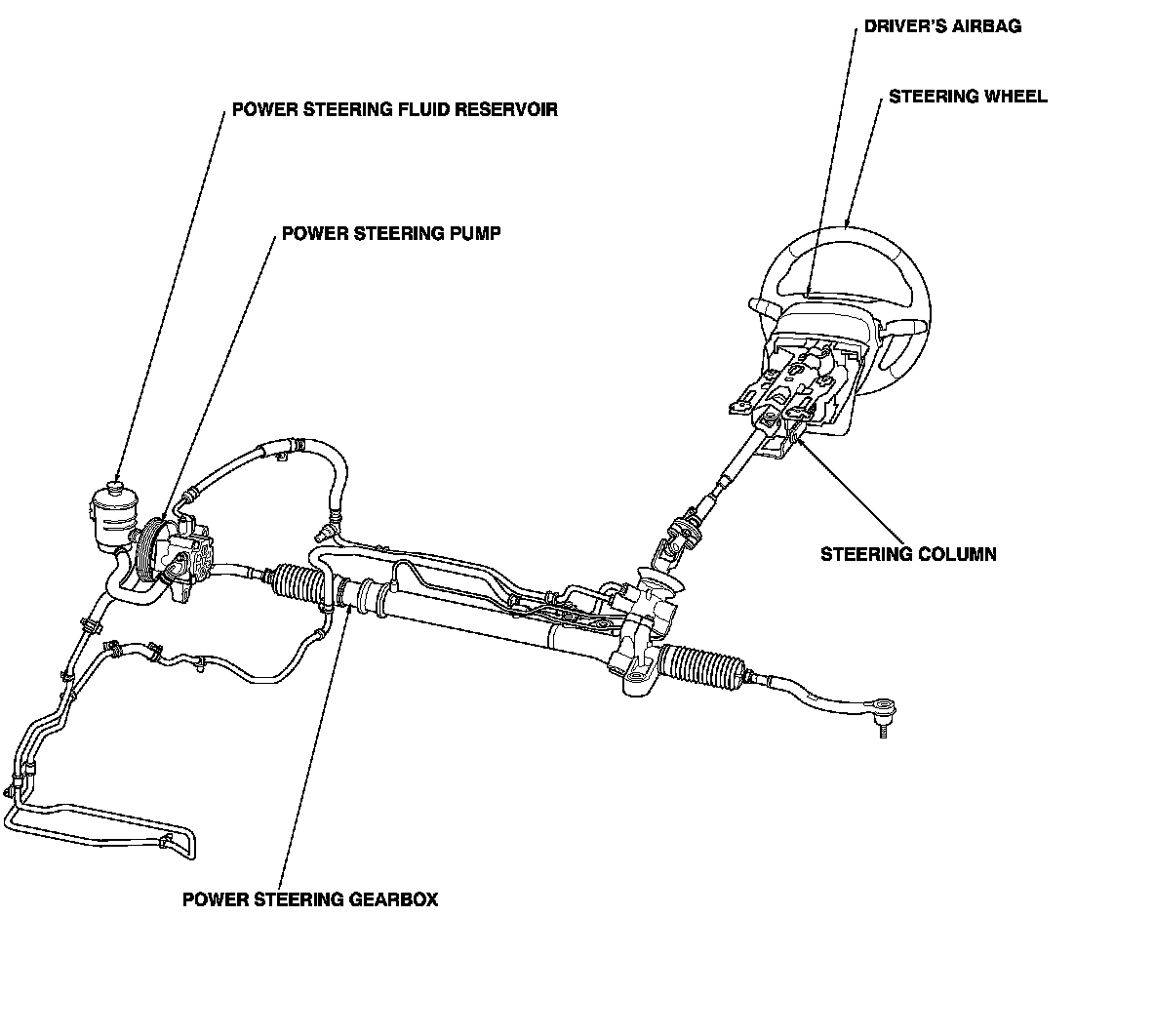 DRIVER'S AIRBAG

STEERING WHEEL

POWER STEERING FLUID RESERVOIR

POWER STEERING PUMP

STEERING COLUMN

POWER STEERING GEARBOX