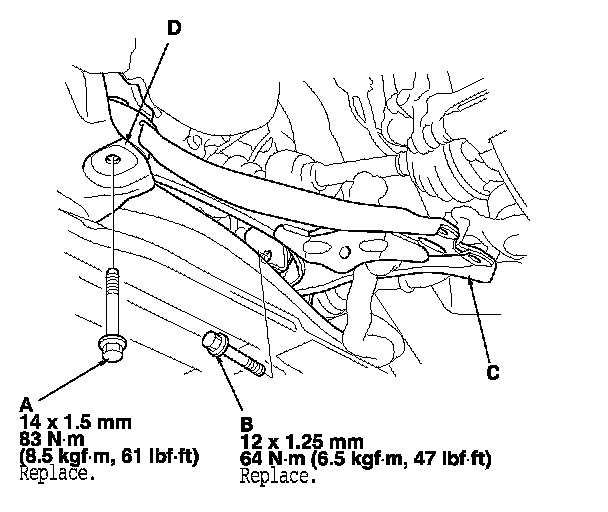 D

C

A
14 x 1.5 mm
83 N·m
(8.5 kgf·m, 61 lbf·ft)
Replace.

B
12 x 1.25 mm
64 N·m (6.5 kgf·m, 47 lbf·ft)
Replace.