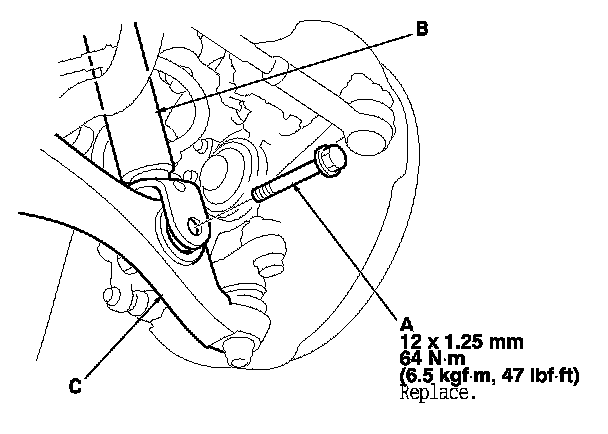 B

A
12 x 1.25 mm
64 N·m
(6.5 kgf·m, 47 lbf·ft)
Replace.

C