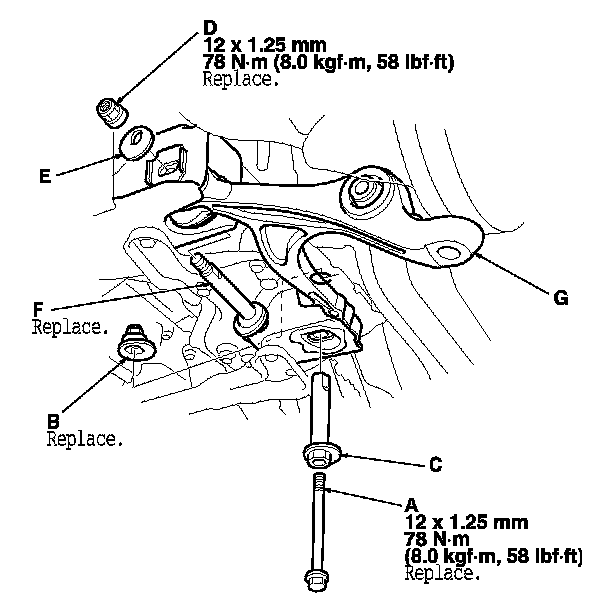 D
12 x 1.25 mm
78 N·m (8.0 kgf·m, 58 lbf·ft)
Replace.

E

G

F
Replace.

B
Replace.

C

A
12 x 1.25 mm
78 N·m
(8.0 kgf·m, 58 lbf·ft)
Replace.