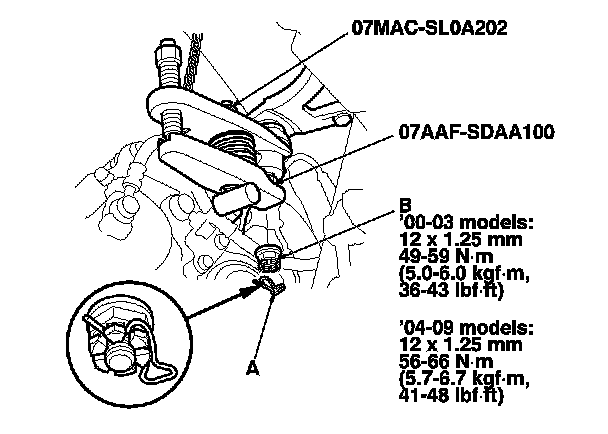 07MAC-SL0A202

07AAF-SDAA100

B
'00-03 models:
12 x 1.25 mm
49-59 N·m
(5.0-6.0 kgf·m,
36-43 lbf·ft)

'04-09 models:
12 x 1.25 mm
56-66 N·m
(5.7-6.7 kgf·m,
41-48 lbf·ft)

A