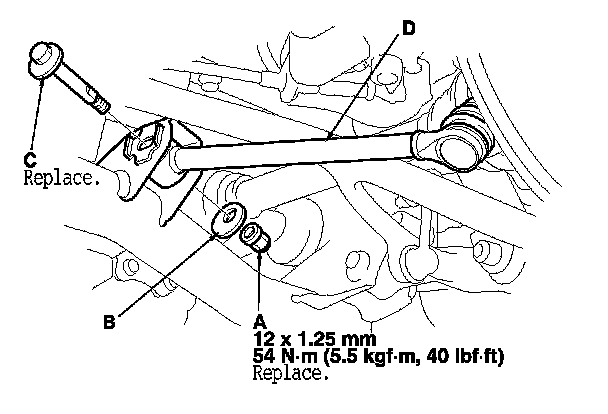 D

C
Replace.

B

A
12 x 1.25 mm
54 N·m (5.5 kgf·m, 40 lbf·ft)
Replace.