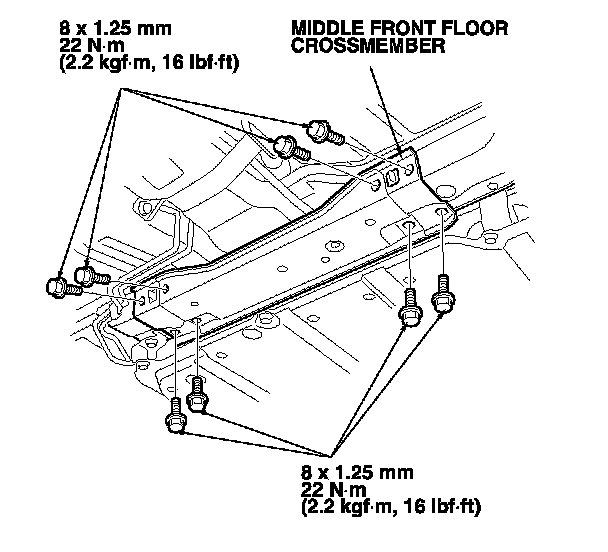 8 x 1.25 mm
22 N·m
(2.2 kgf·m, 16 lbf·ft)

MIDDLE FRONT FLOOR CROSSMEMBER

8 x 1.25 mm
22 N·m
(2.2 kgf·m, 16 lbf·ft)