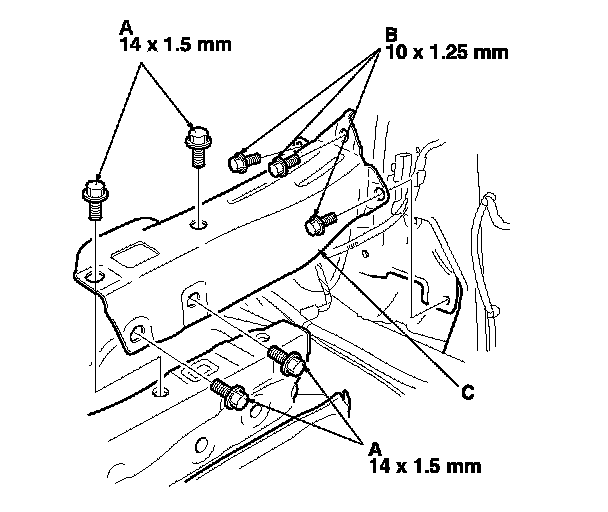 A
14 x 1.5 mm

B
10 x 1.25 mm

C

A
14 x 1.5 mm