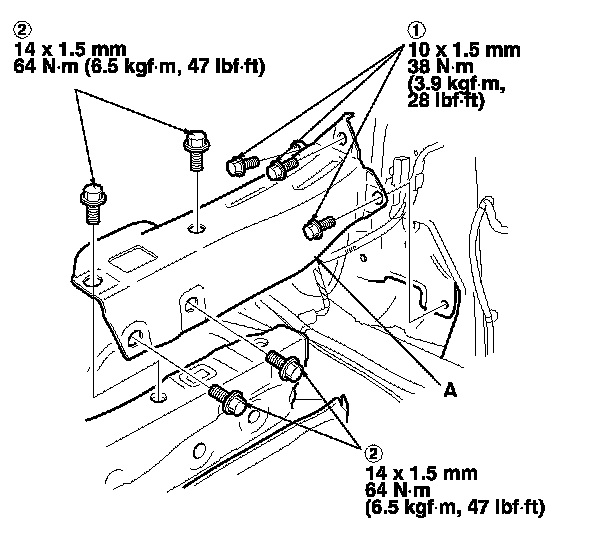 ②
14 x 1.5 mm
64 N·m (6.5 kgf·m, 47 lbf·ft)

①
10 x 1.5 mm
38 N·m
(3.9 kgf·m,
28 lbf·ft)

A

②
14 x 1.5 mm
64 N·m
(6.5 kgf·m, 47 lbf·ft)