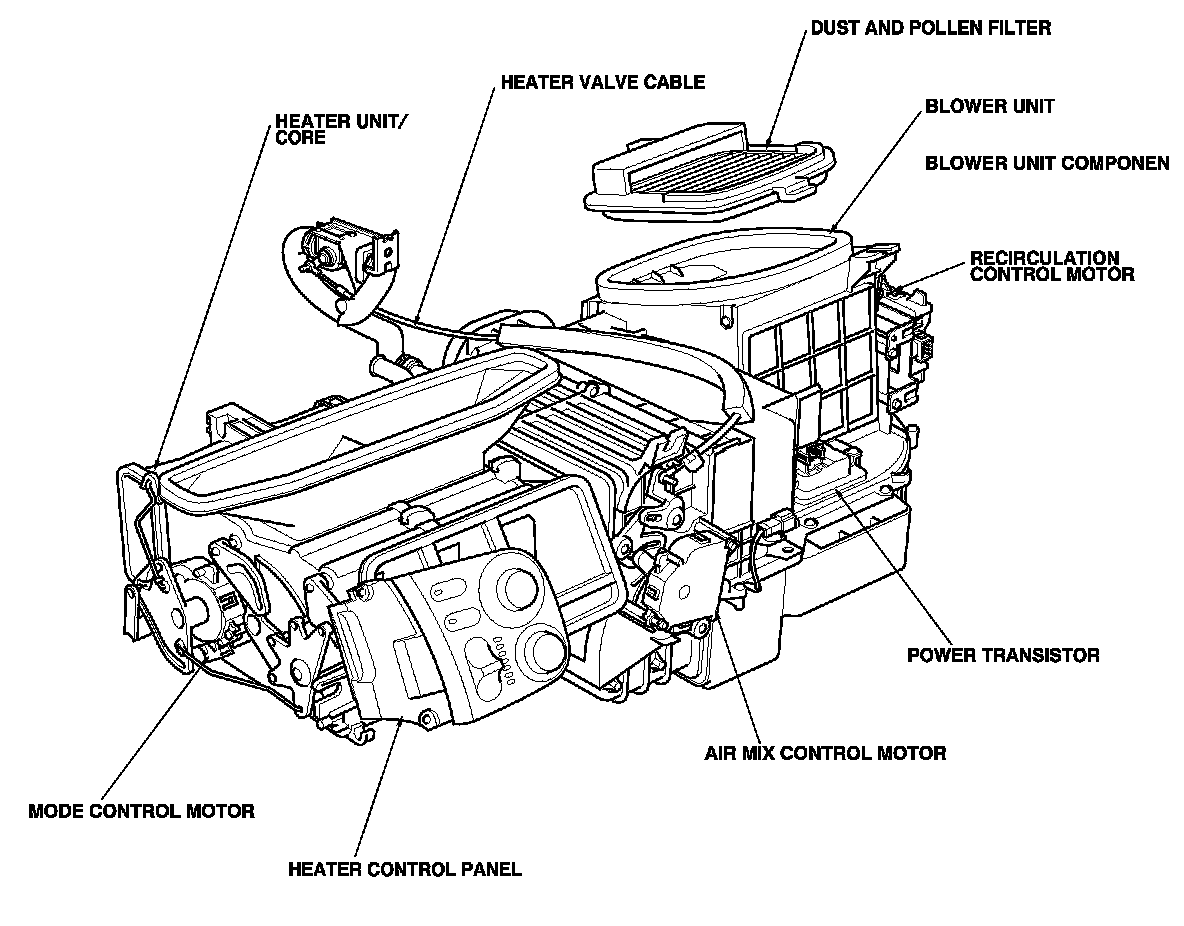 DUST AND POLLEN FILTER

HEATER VALVE CABLE

BLOWER UNIT

HEATER UNIT/
CORE

BLOWER UNIT COMPONEN

RECIRCULATION
CONTROL MOTOR

POWER TRANSISTOR

AIR MIX CONTROL MOTOR

MODE CONTROL MOTOR

HEATER CONTROL PANEL