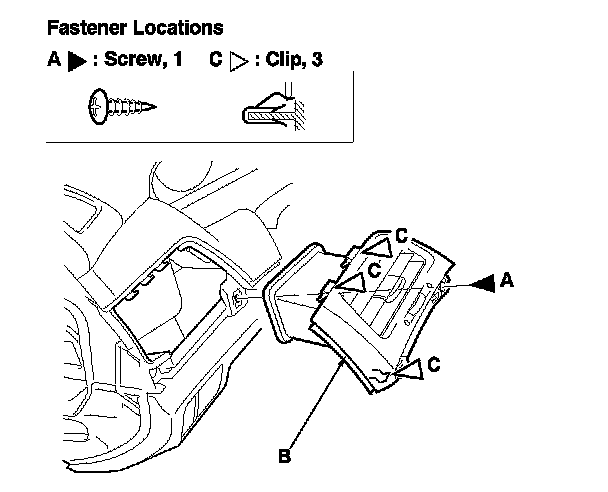 Fastener Locations

A ▶ : Screw, 1 C ▷ : Clip, 3

C

C

A

C

B