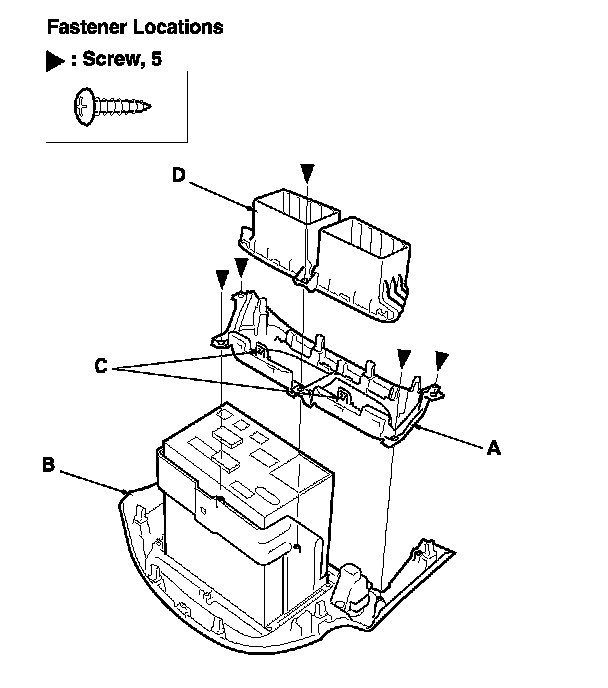 Fastener Locations

▶ : Screw, 5

D

C

A

B