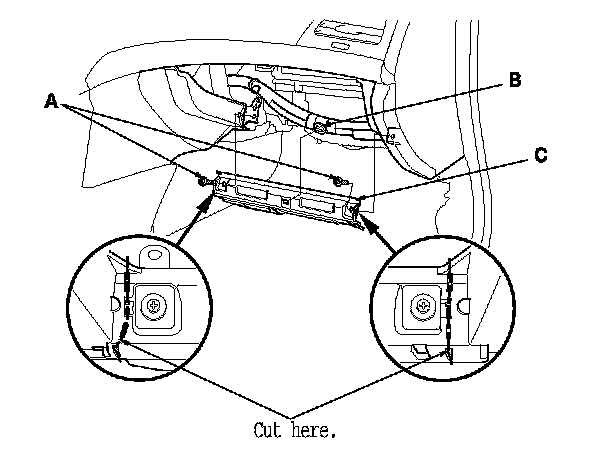 A
B
C
Cut here.