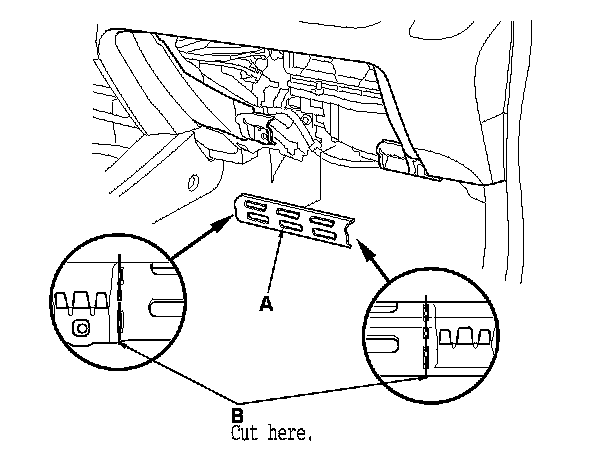 A

B
Cut here.