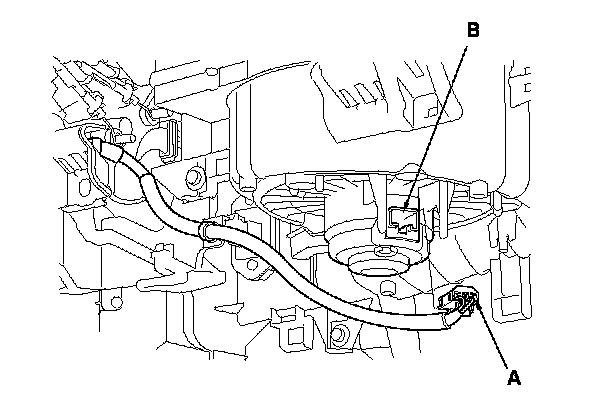 B

A