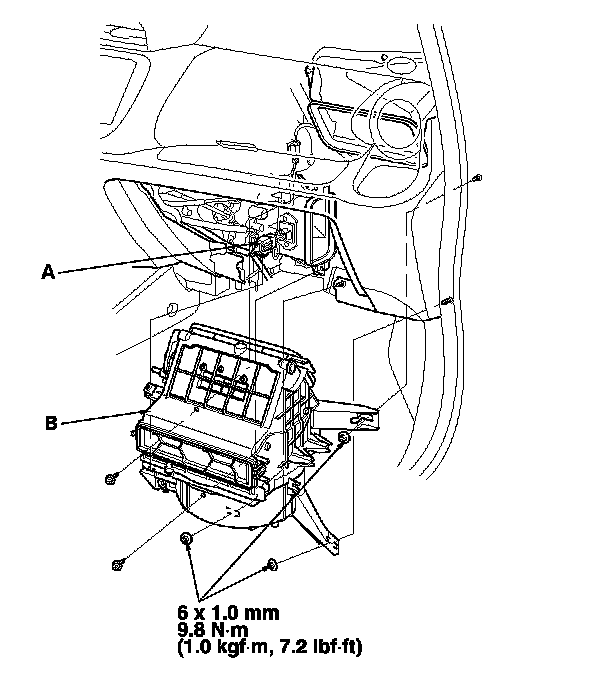 A

B

6 x 1.0 mm
9.8 N·m
(1.0 kgf·m, 7.2 lbf·ft)