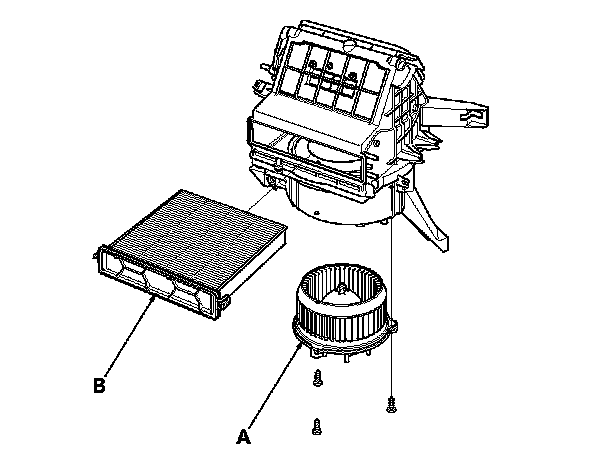 B

A