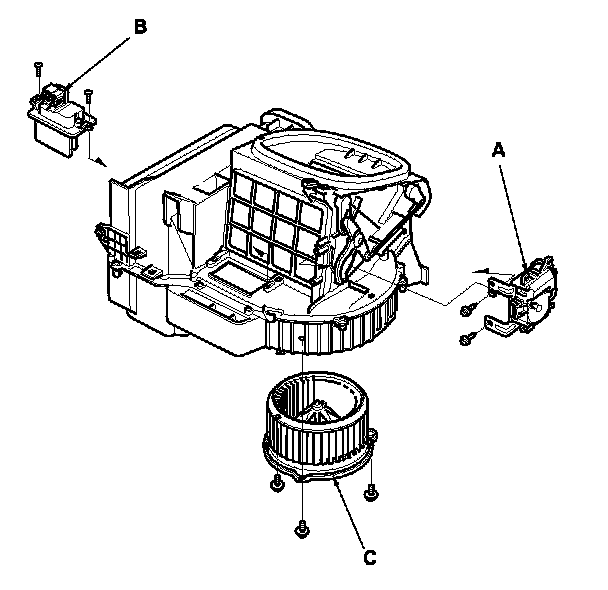 B

A

C