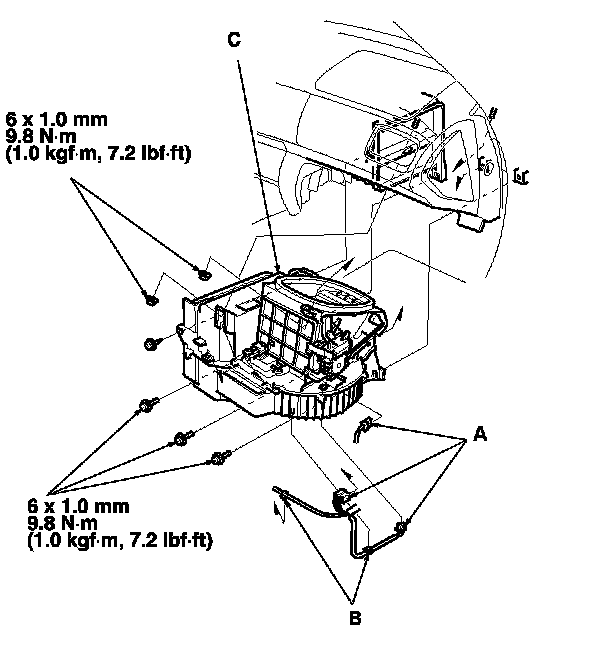 C

6 x 1.0 mm
9.8 N·m
(1.0 kgf·m, 7.2 lbf·ft)

A

6 x 1.0 mm
9.8 N·m
(1.0 kgf·m, 7.2 lbf·ft)

B