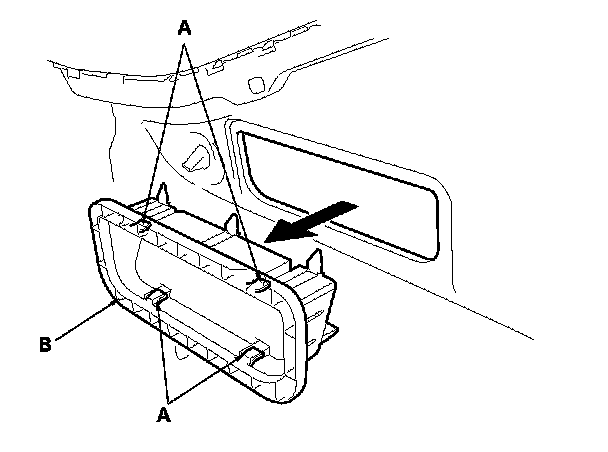 A
B
A