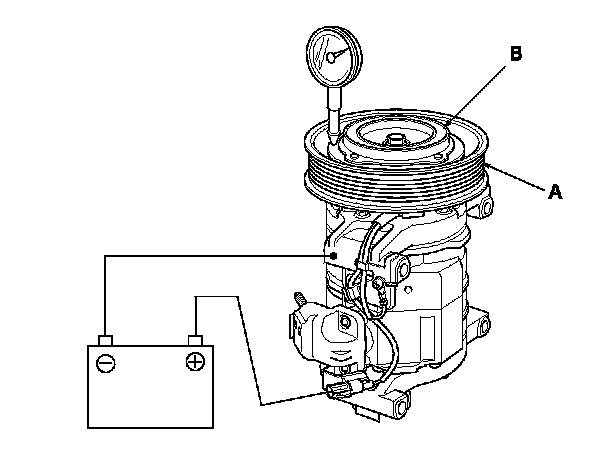 B

A

⊖

⊕