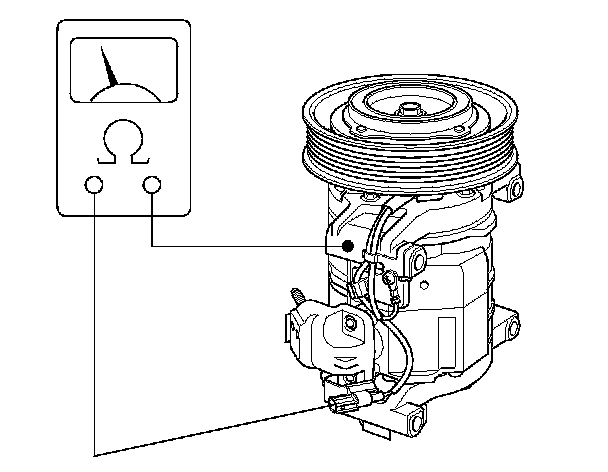 Ω