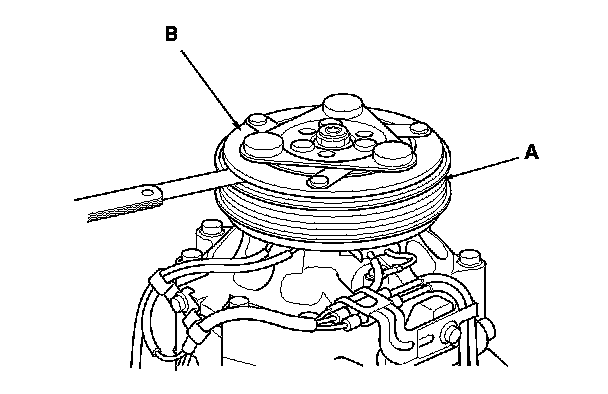 B

A