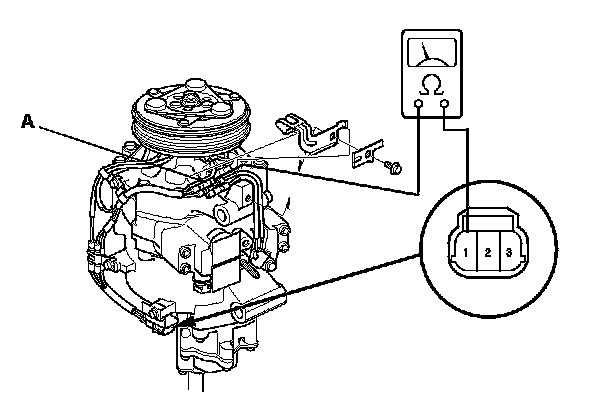 A

Ω

1 2 3