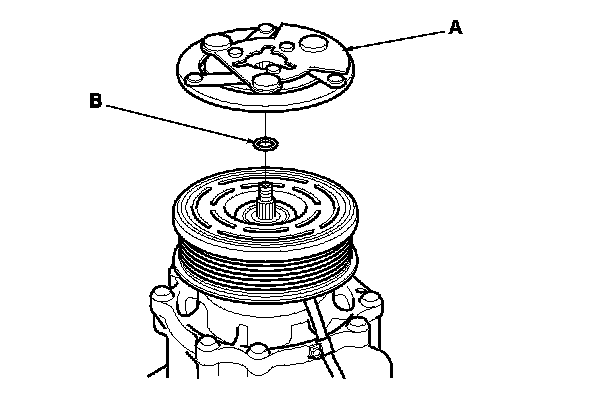 A

B