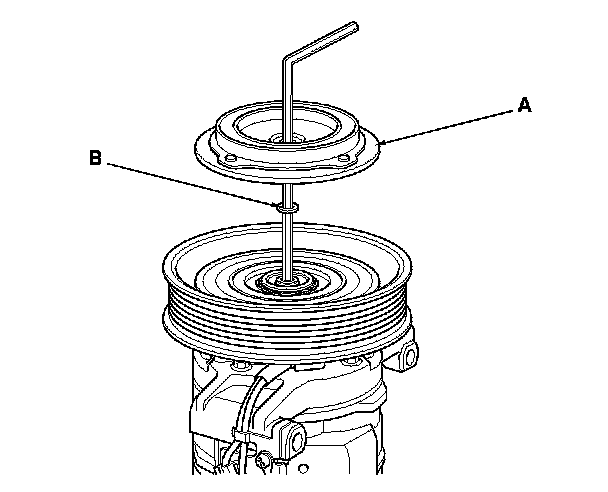 A

B