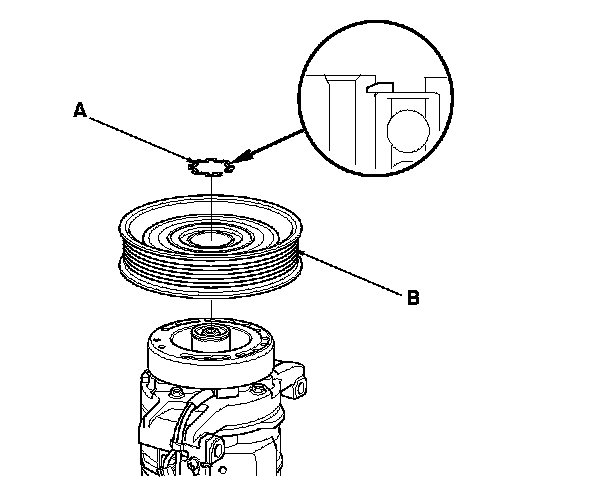 A

B