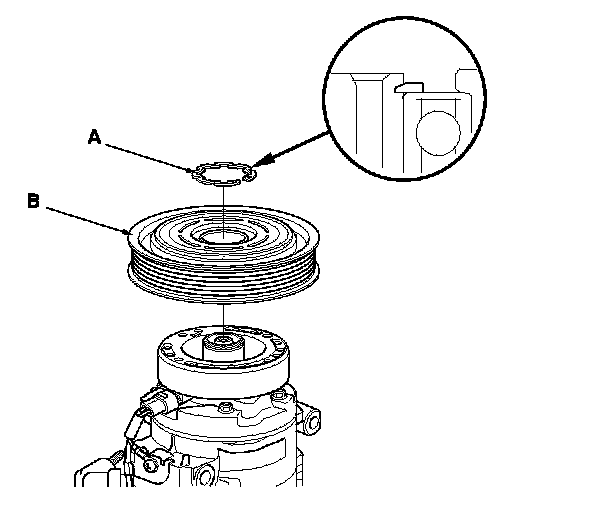 A
B