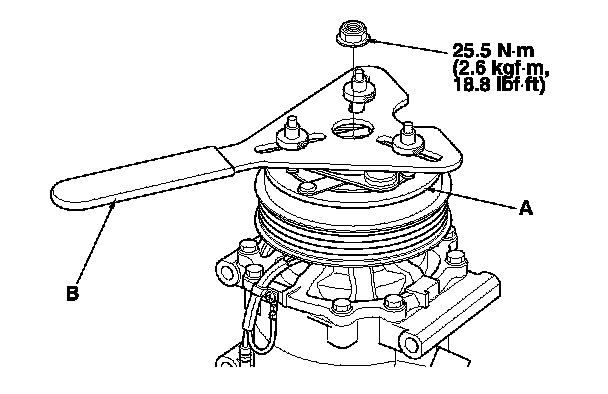 25.5 N·m
(2.6 kgf·m,
18.8 lbf·ft)

A

B