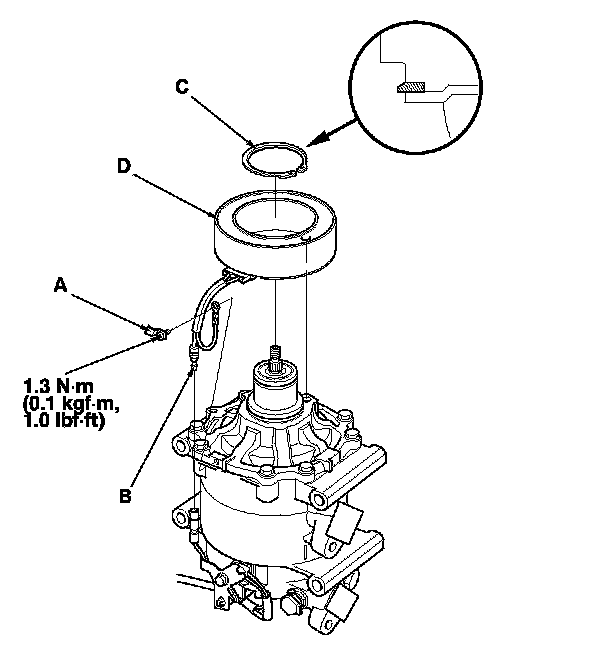 C

D

A

1.3 N·m
(0.1 kgf·m,
1.0 lbf·ft)

B