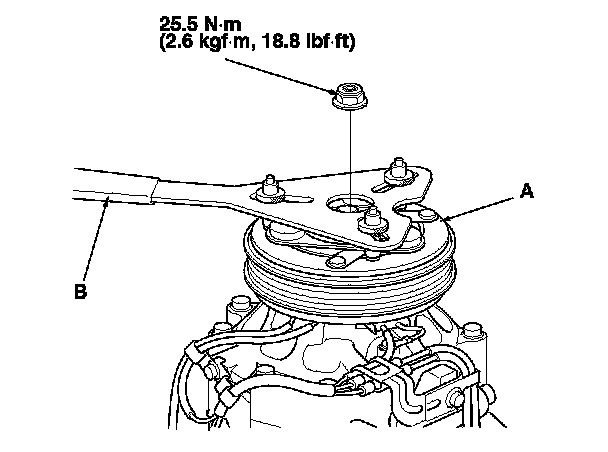 25.5 N·m
(2.6 kgf·m, 18.8 lbf·ft)

A

B