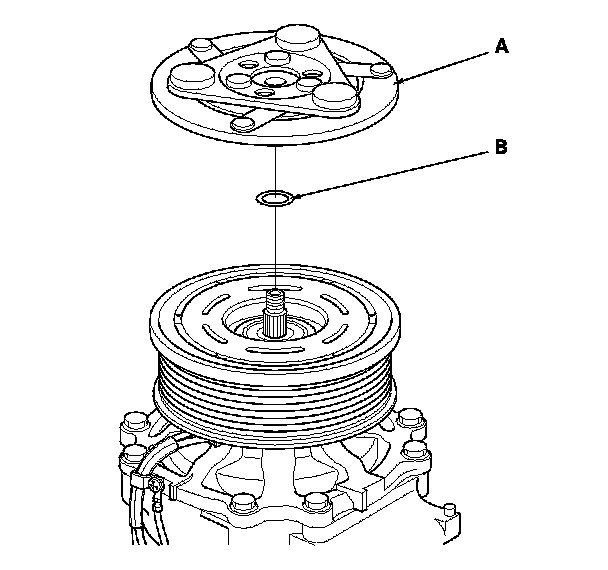 A

B