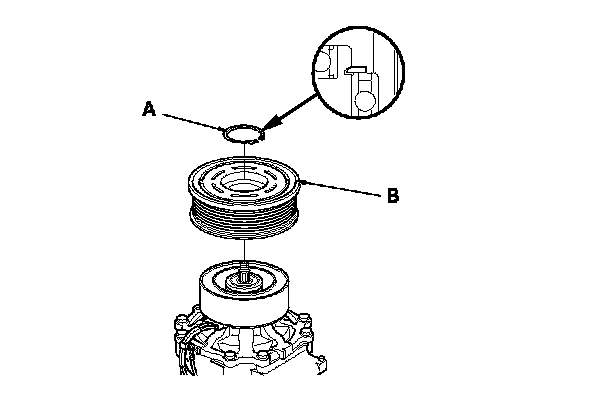 A

B