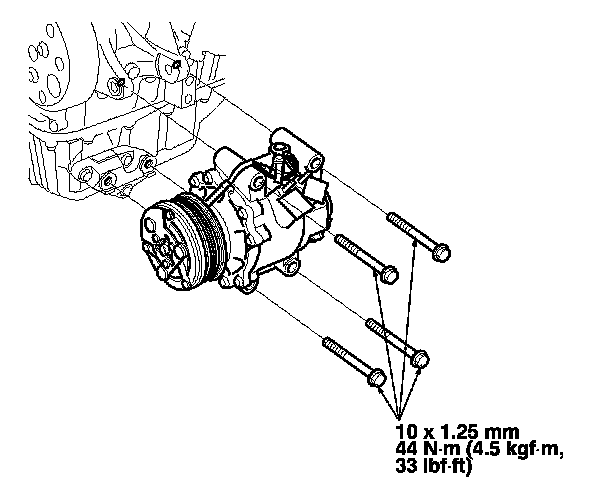 10 x 1.25 mm
44 N·m (4.5 kgf·m, 33 lbf·ft)